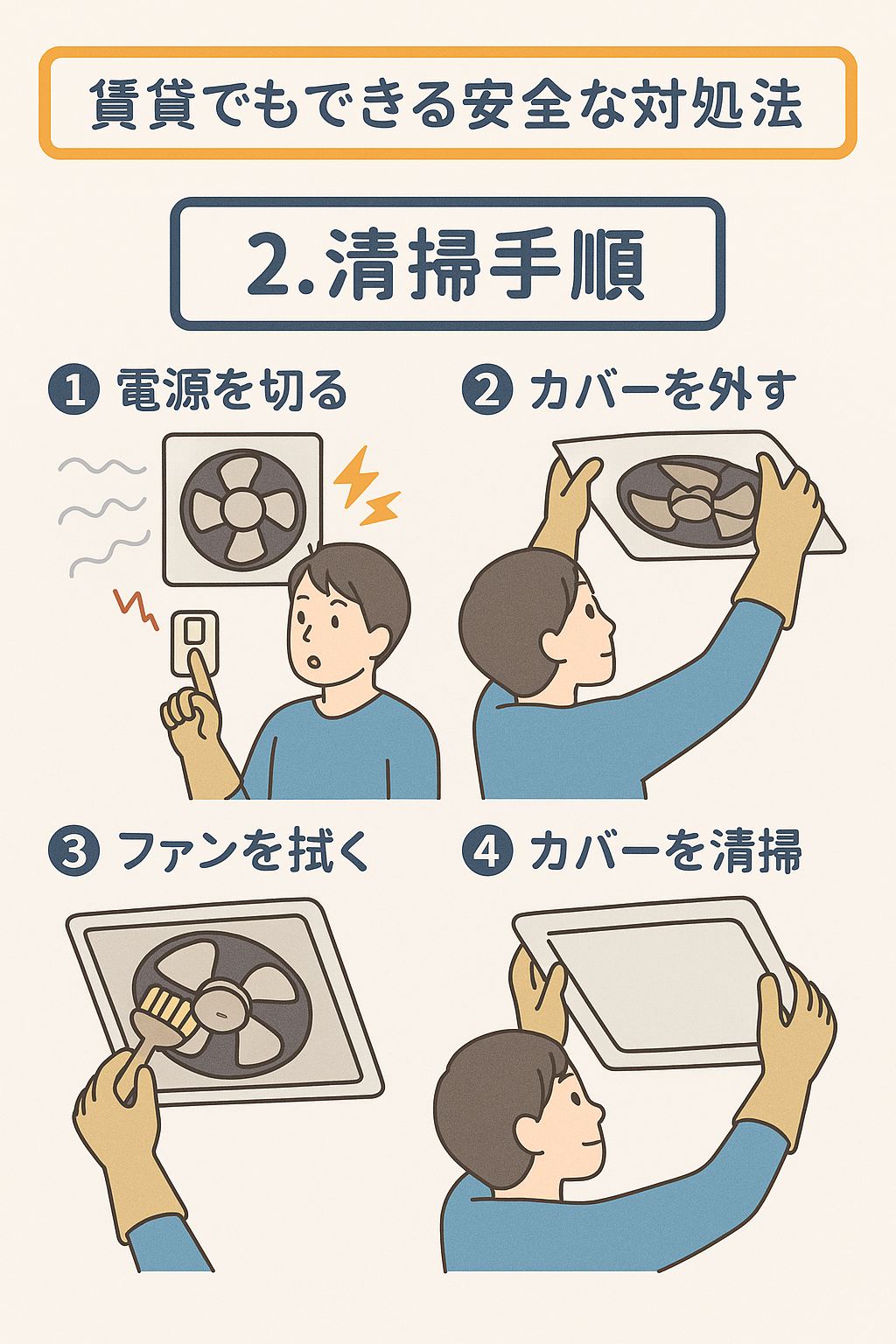 賃貸でもできる安全な対処法

2.清掃手順

❶ 電源を切る

❷ カバーを外す

❸ ファンを拭く

❹ カバーを清掃